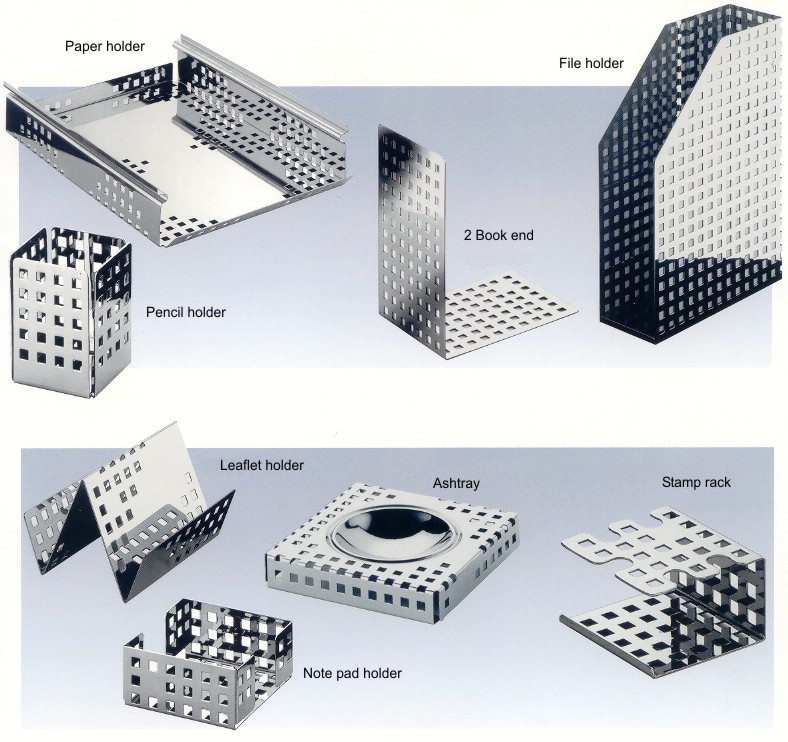 Paper holder

File holder

2 Book end

Pencil holder

Leaflet holder

Ashtray

Stamp rack

Note pad holder